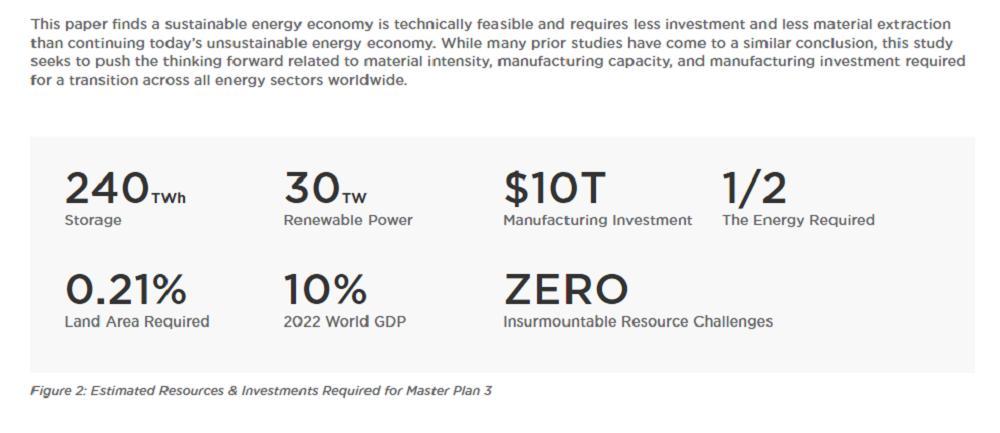 This paper finds a sustainable energy economy is technically feasible and requires less investment and less material extraction than continuing today's unsustainable energy economy. While many prior studies have come to a similar conclusion, this study seeks to push the thinking forward related to material intensity, manufacturing capacity, and manufacturing investment required for a transition across all energy sectors worldwide.

240TWh
Storage

30TW
Renewable Power

$10T
Manufacturing Investment

1/2
The Energy Required

0.21%
Land Area Required

10%
2022 World GDP

ZERO
Insurmountable Resource Challenges

Figure 2: Estimated Resources & Investments Required for Master Plan 3