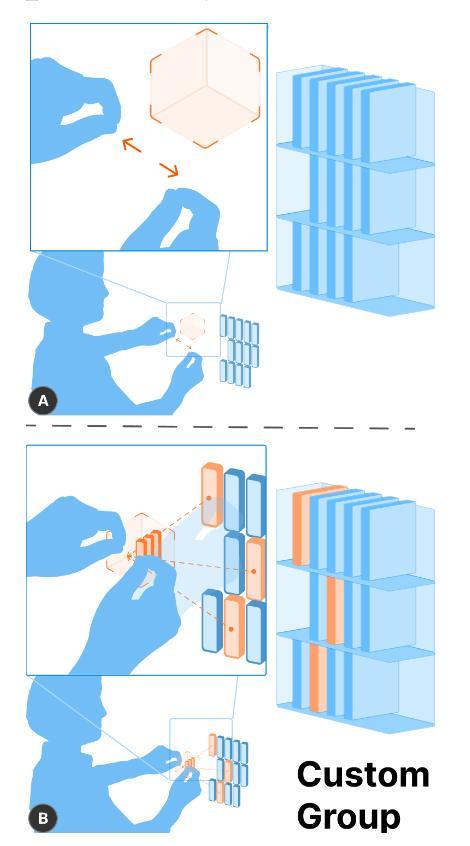 A

B

Custom Group